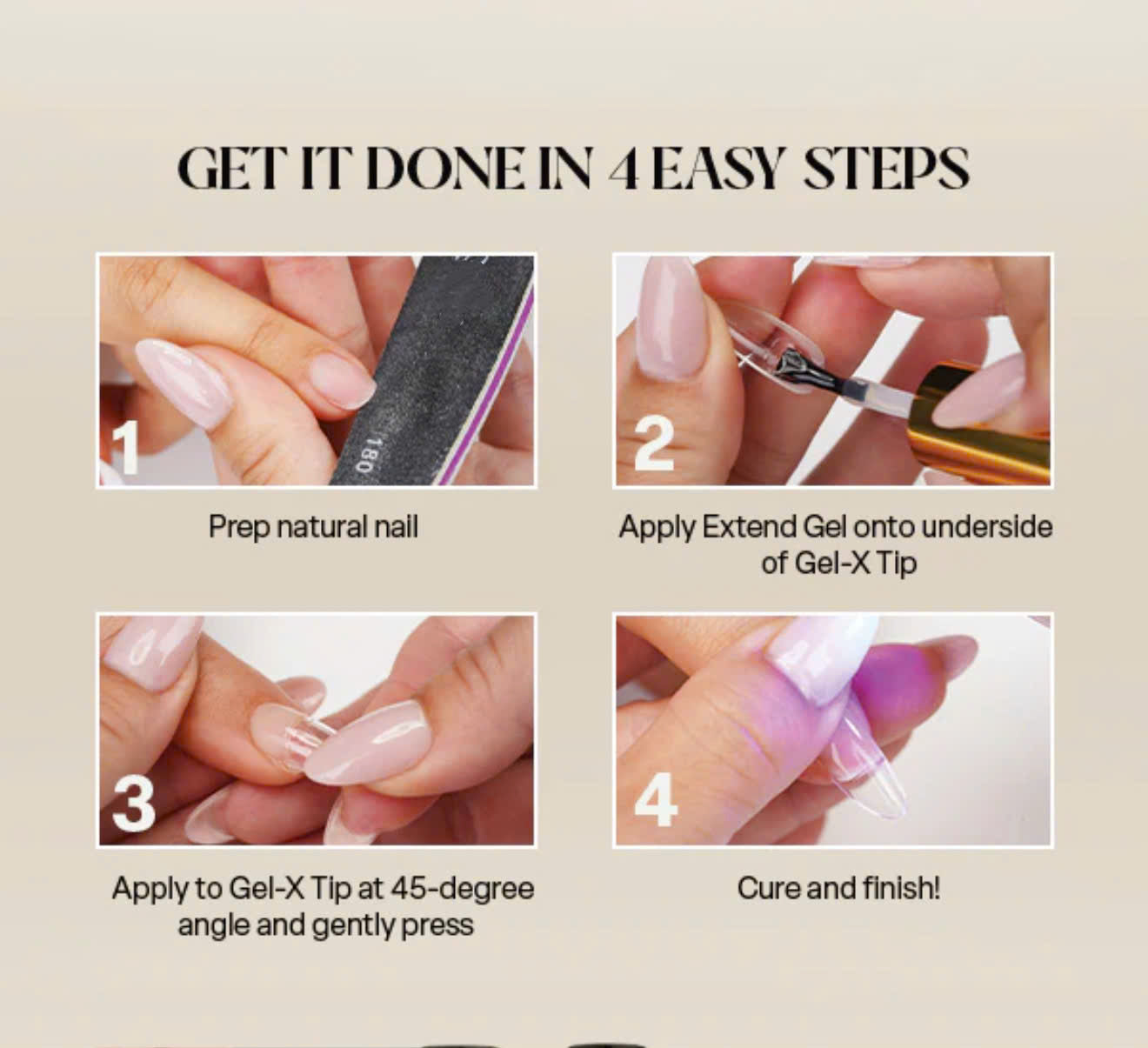 GET IT DONE IN 4 EASY STEPS

1

180

Prep natural nail

2

Apply Extend Gel onto underside of Gel-X Tip

3

Apply to Gel-X Tip at 45-degree angle and gently press

4

Cure and finish!