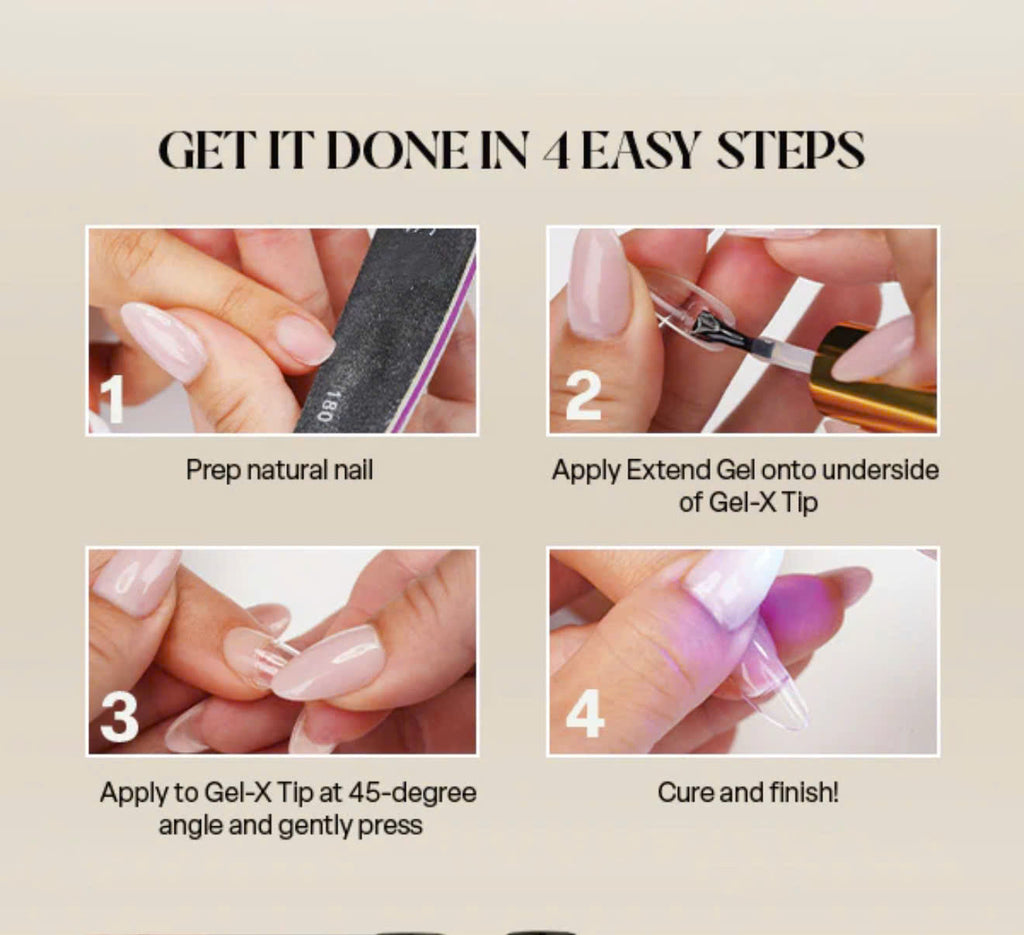 GET IT DONE IN 4 EASY STEPS

180

1

Prep natural nail

2

Apply Extend Gel onto underside of Gel-X Tip

3

Apply to Gel-X Tip at 45-degree angle and gently press

4

Cure and finish!